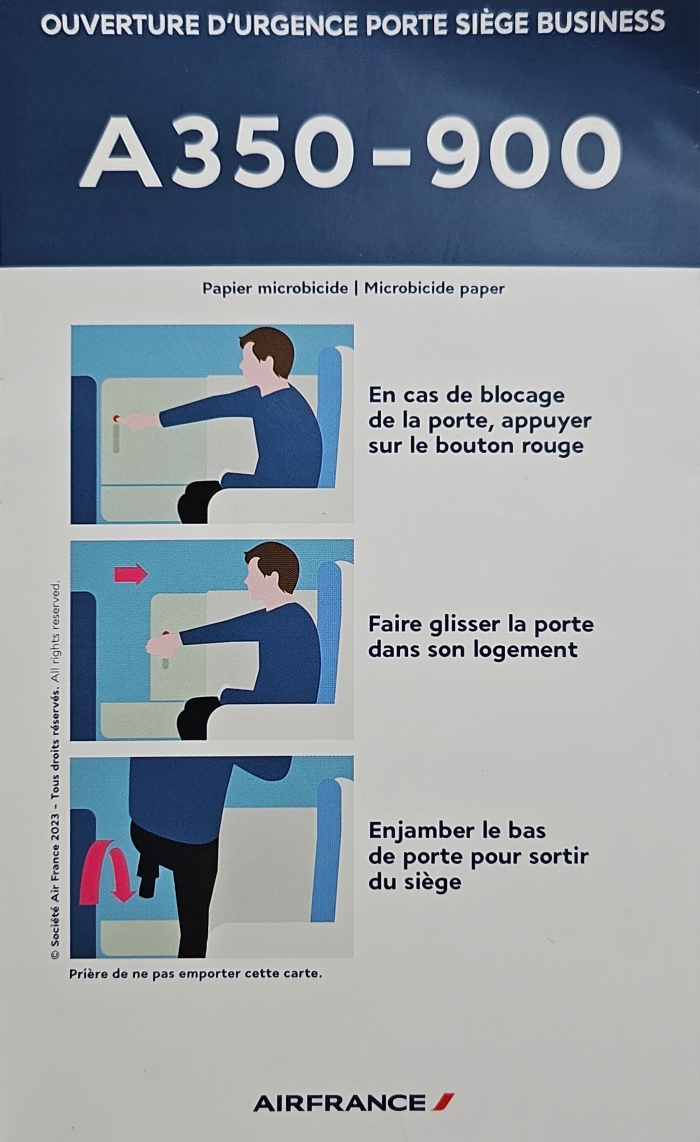 OUVERTURE D'URGENCE PORTE SIÈGE BUSINESS

A350-900

Papier microbicide | Microbicide paper

En cas de blocage de la porte, appuyer sur le bouton rouge

Faire glisser la porte dans son logement

Enjamber le bas de porte pour sortir du siège

© Société Air France 2023 - Tous droits réservés. All rights reserved.

Prière de ne pas emporter cette carte.

AIRFRANCE